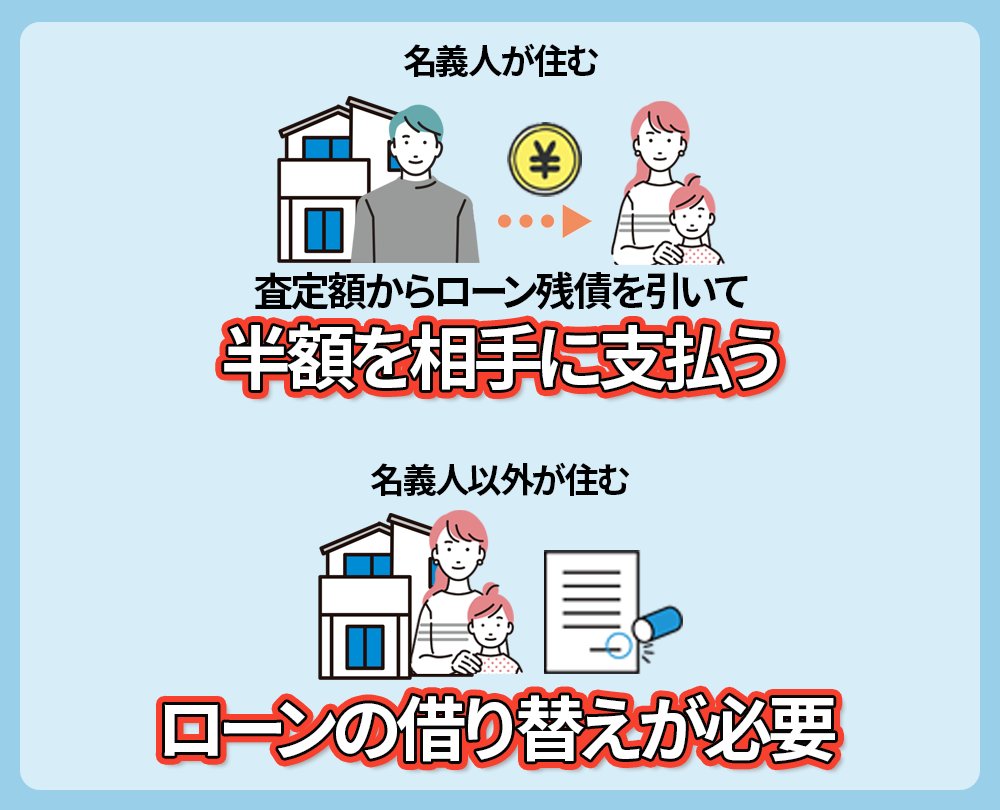 名義人が住む

¥

査定額からローン残債を引いて

半額を相手に支払う

名義人以外が住む

ローンの借り替えが必要